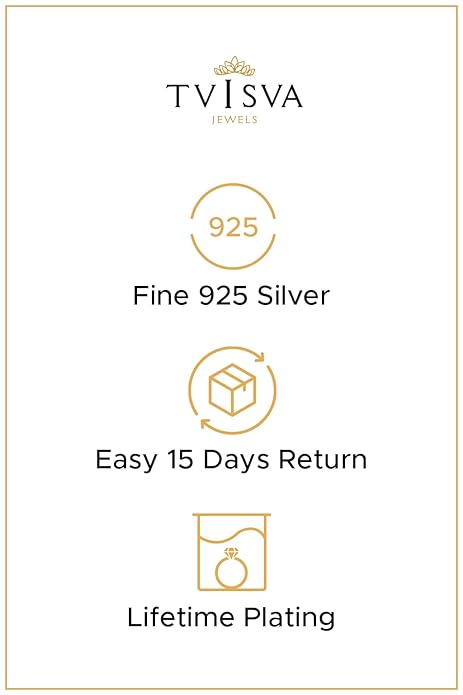 TVISVA
JEWELS

925

Fine 925 Silver

Easy 15 Days Return

Lifetime Plating